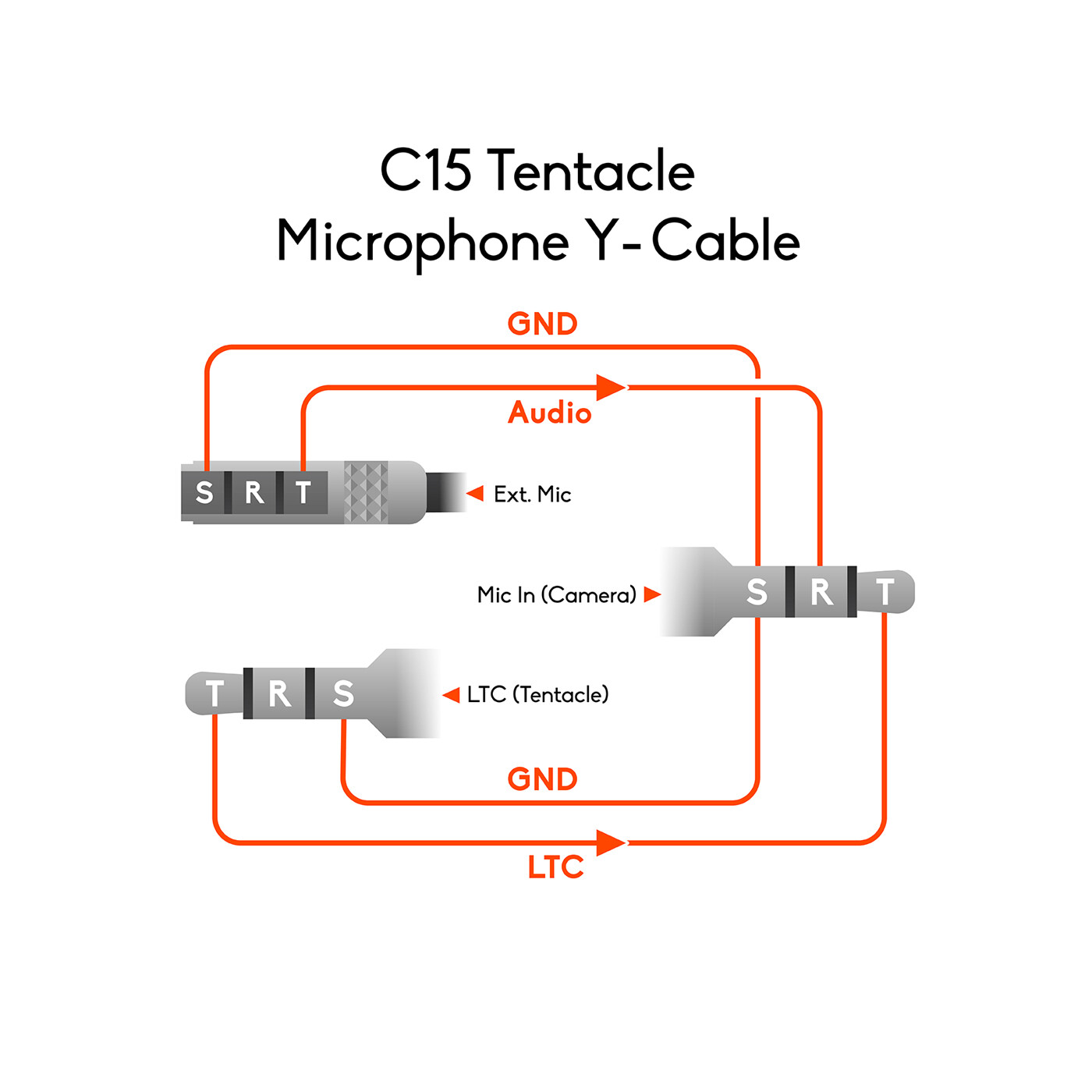 C15 Tentacle
Microphone Y-Cable

GND

Audio

S R T

Ext. Mic

Mic In (Camera)

S R T

T R S

LTC (Tentacle)

GND

LTC